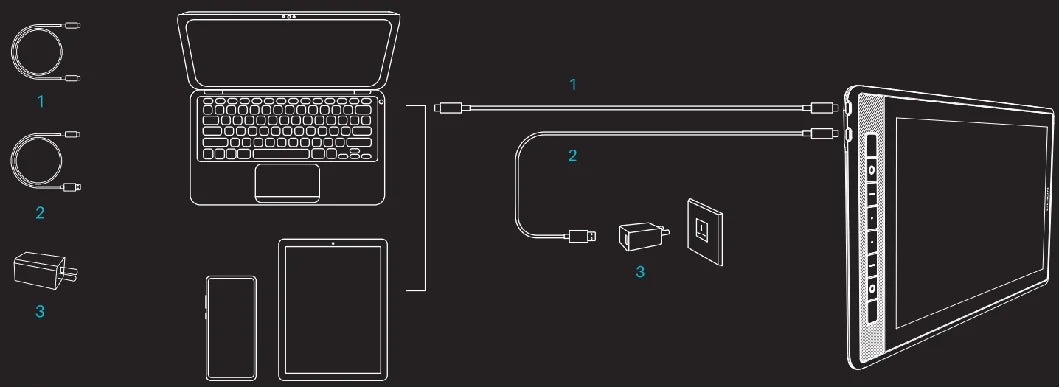 1

2

3

1

2

3